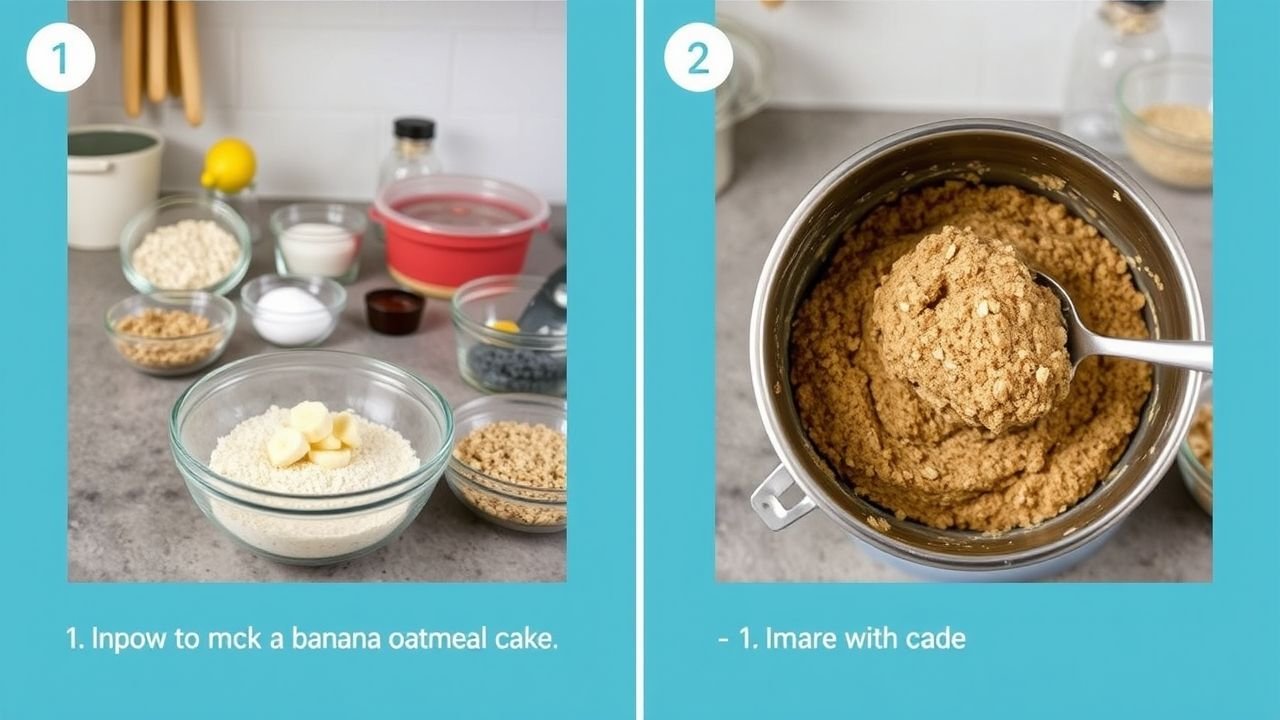 1

1. Inpow to mck a banana oatmeal cake.

2

- 1. Imare with cade