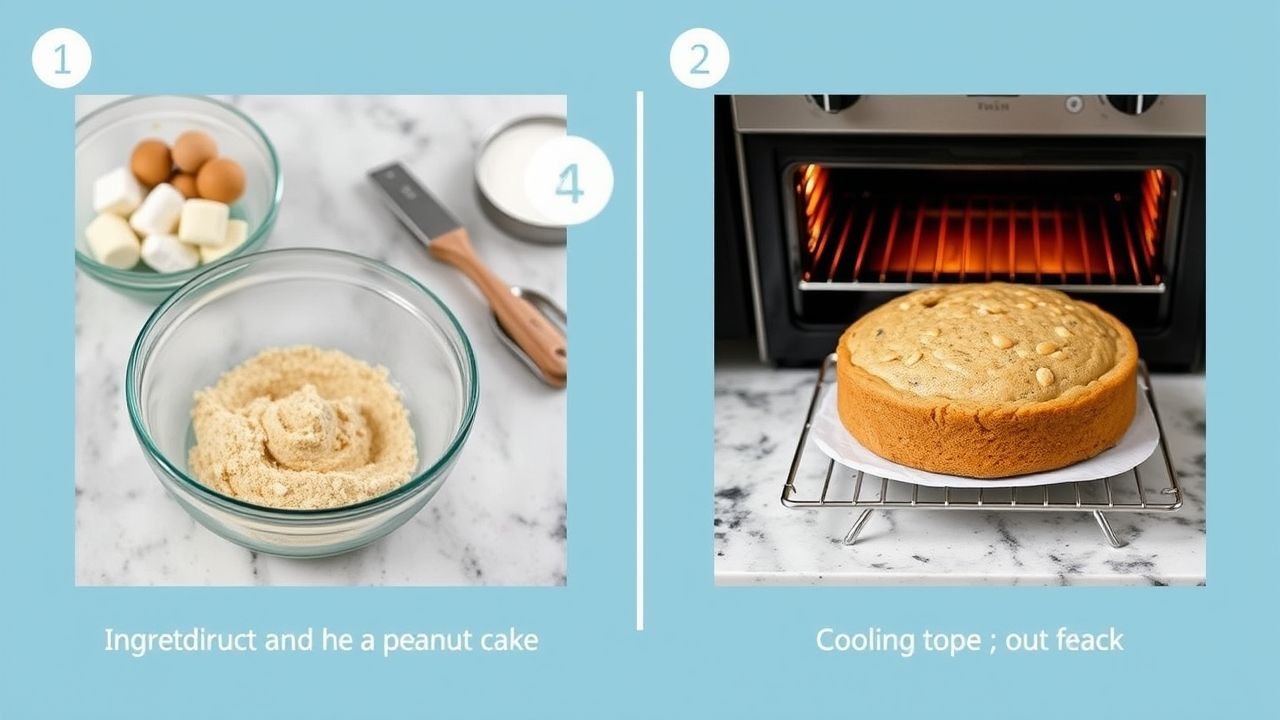 1

4

Ingretdiruct and he a peanut cake

2

Cooling tope ; out feack